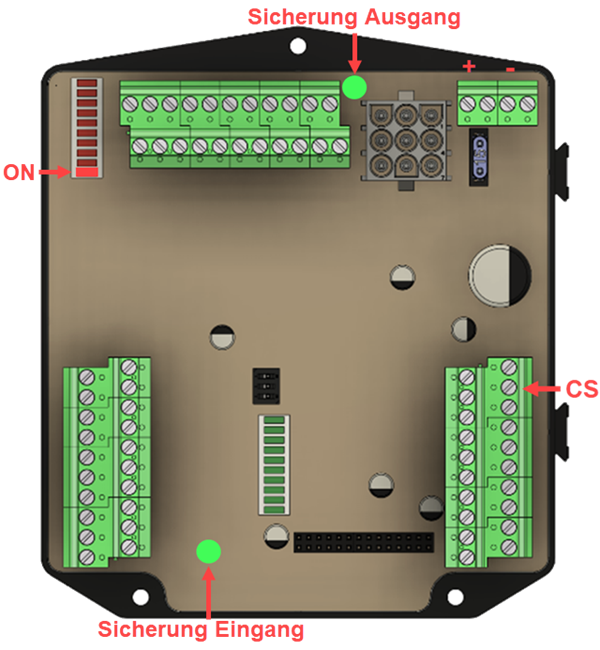 Sicherung Ausgang

+ -

ON

CS

Sicherung Eingang